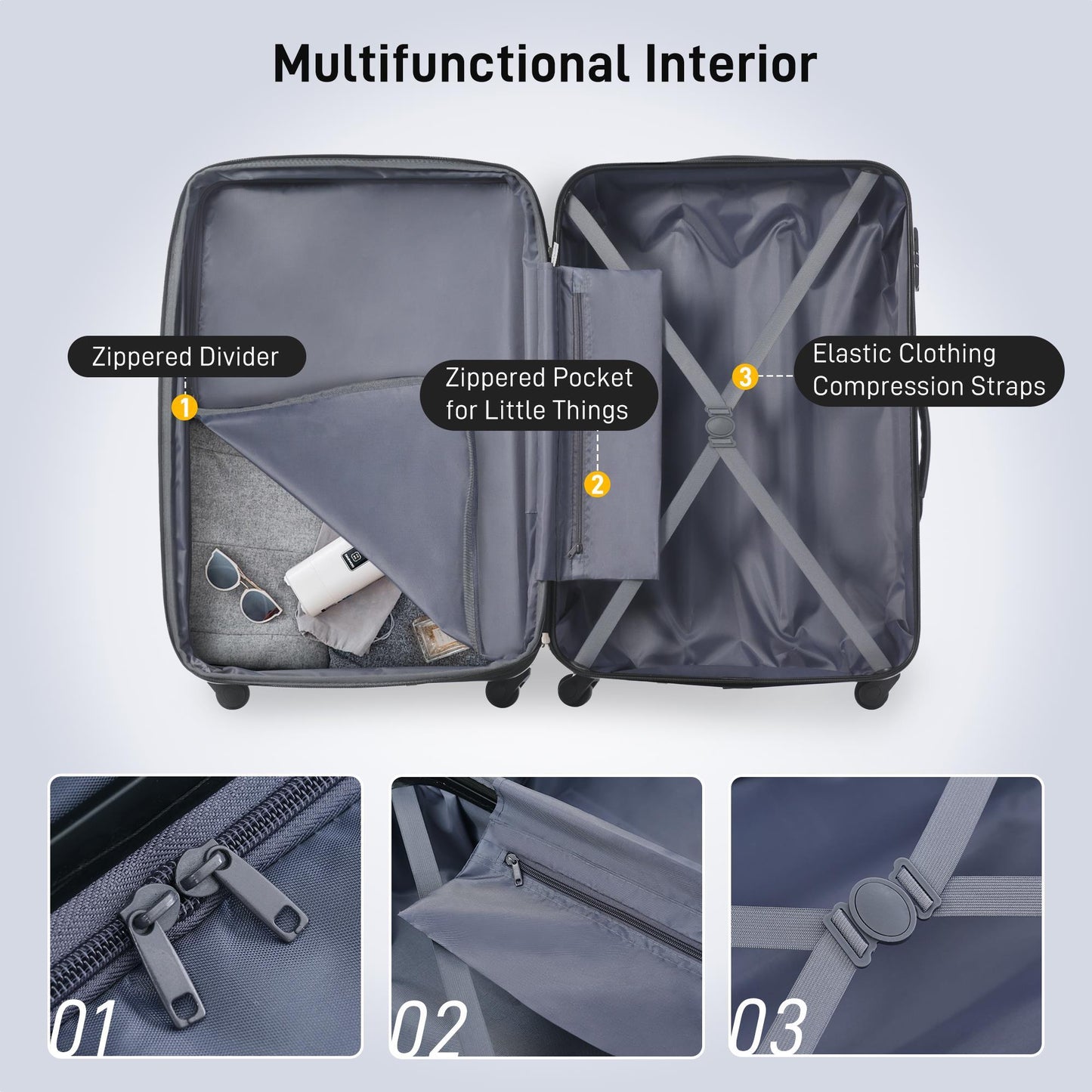 Multifunctional Interior

Zippered Divider

1

Zippered Pocket for Little Things

2

3

Elastic Clothing Compression Straps

01

02

03