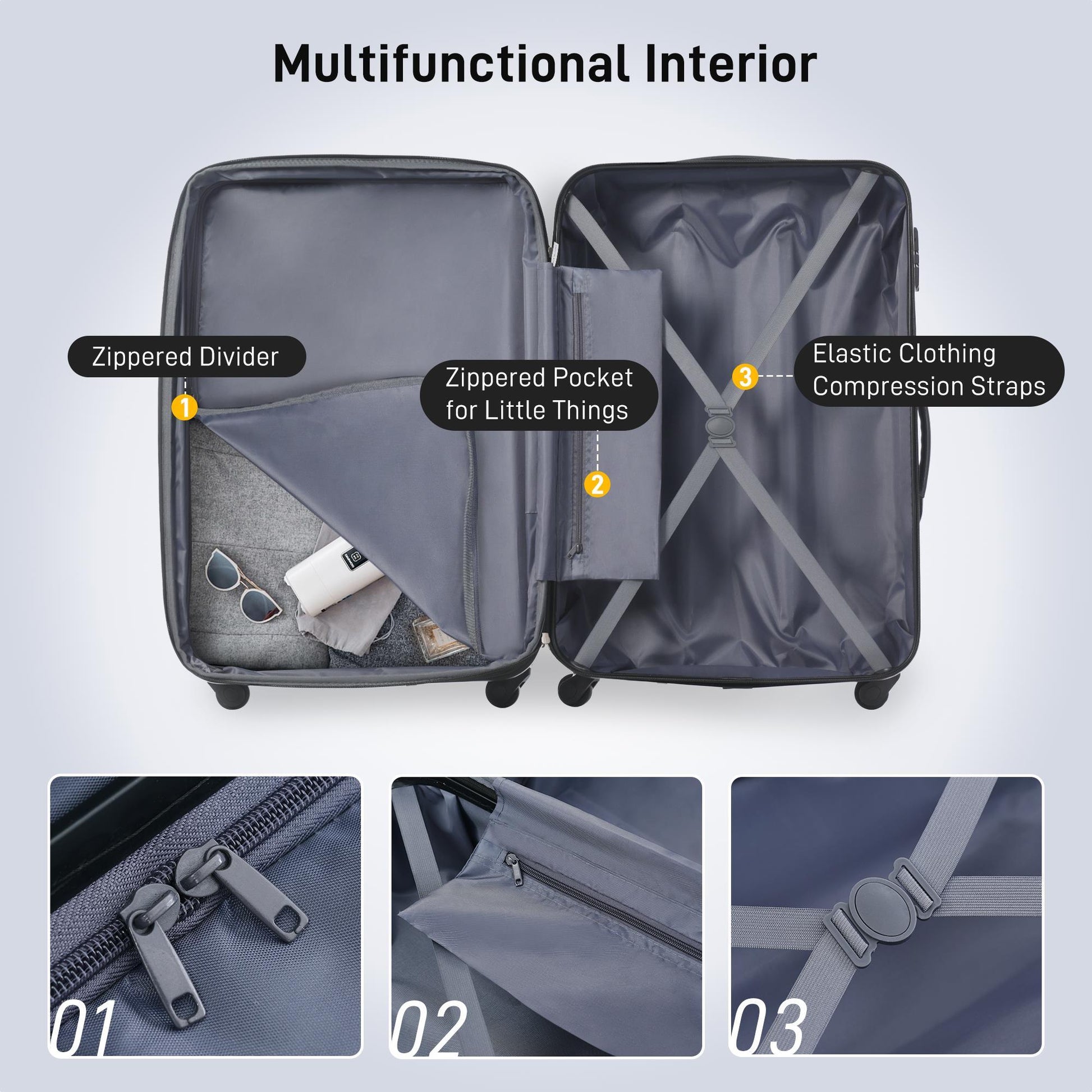 Multifunctional Interior

Zippered Divider

1

Zippered Pocket for Little Things

2

3

Elastic Clothing Compression Straps

01

02

03