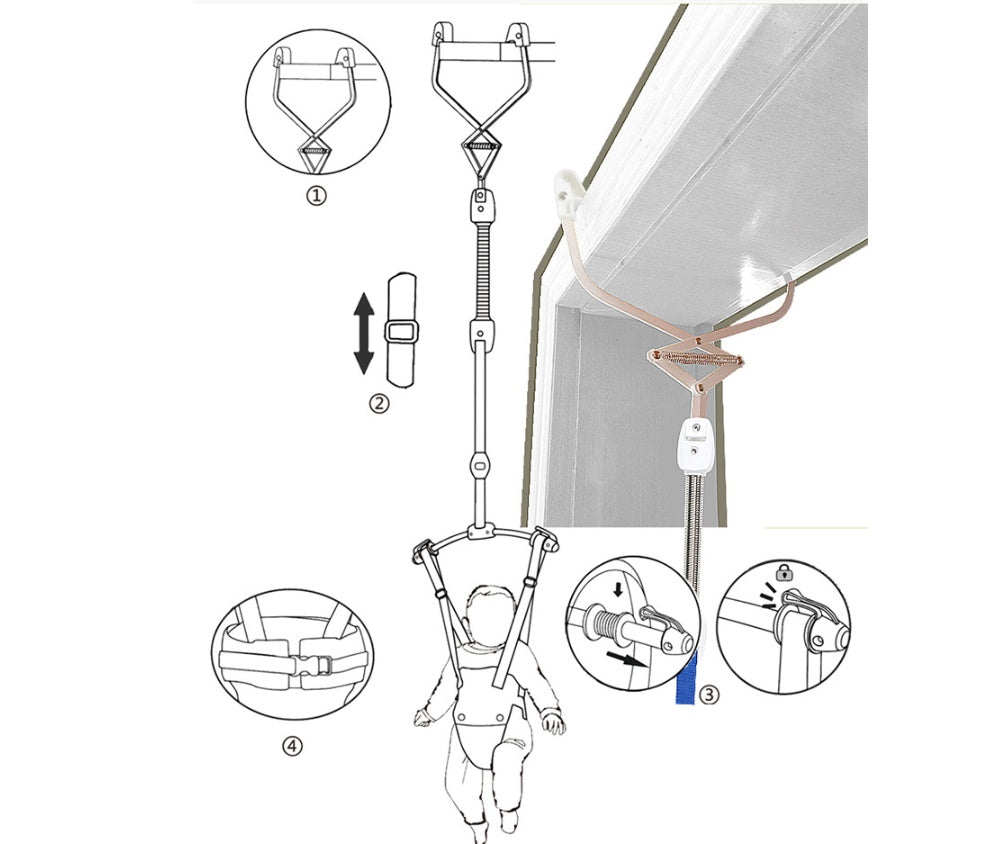 ①

②

③

④