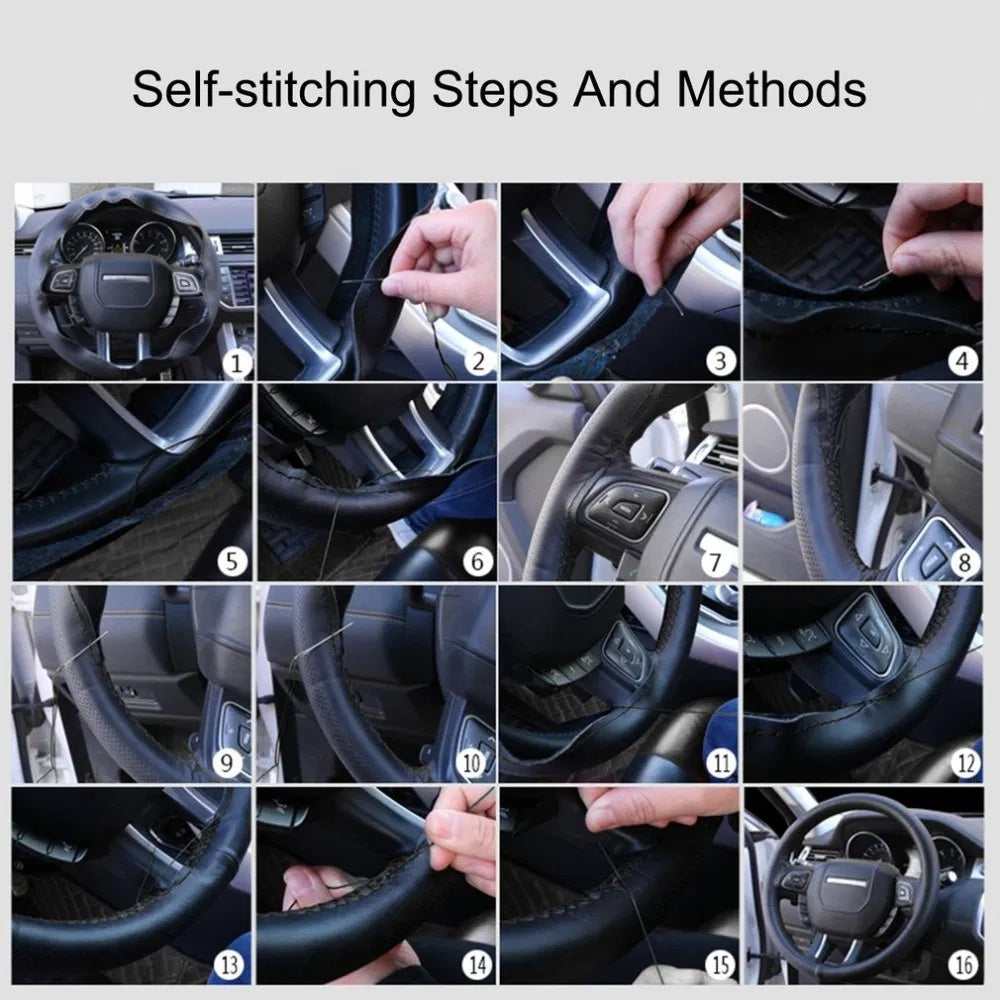 Self-stitching Steps And Methods

1
2
3
4
5
6
7
8
9
10
11
12
13
14
15
16