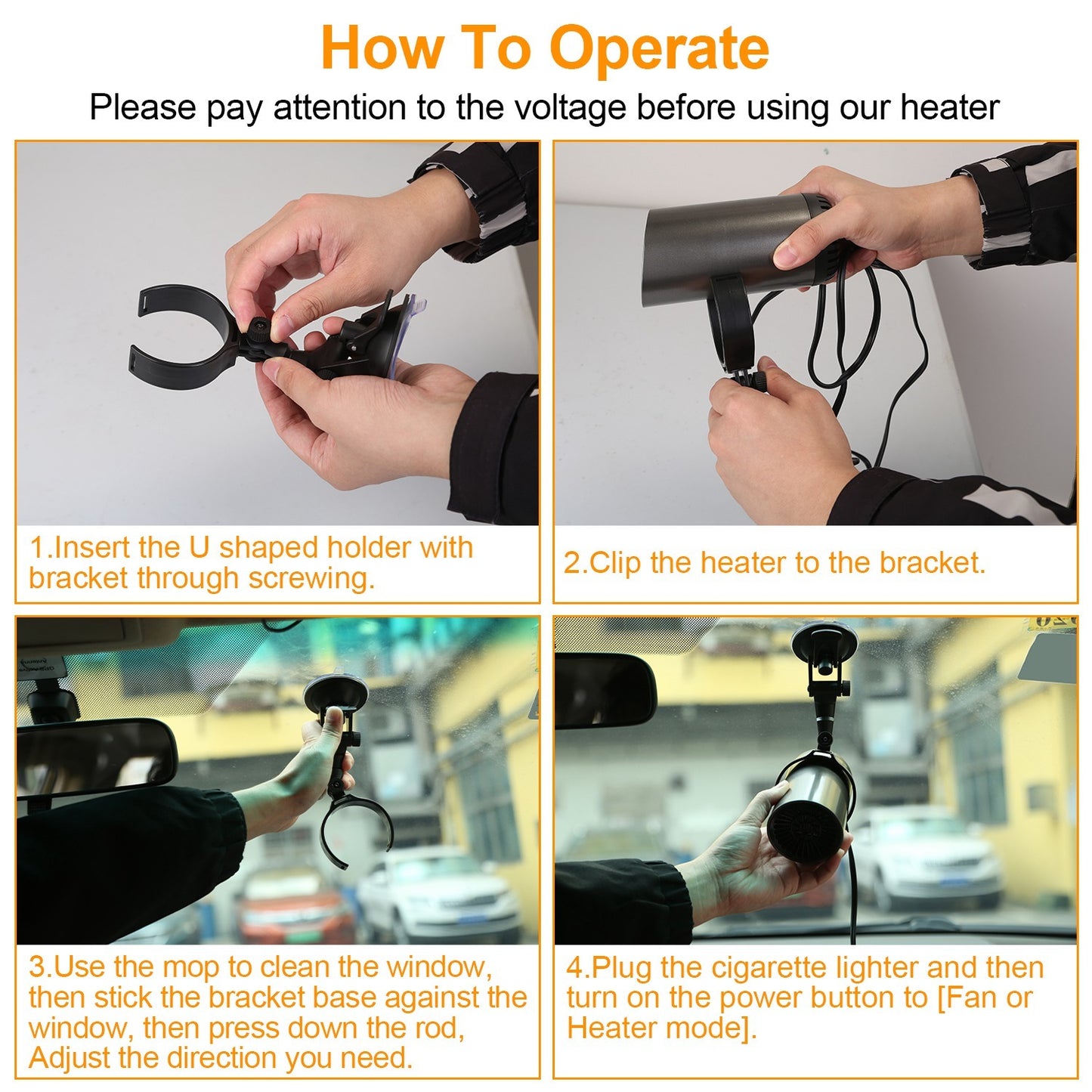 How To Operate

Please pay attention to the voltage before using our heater

1.Insert the U shaped holder with bracket through screwing.

2.Clip the heater to the bracket.

3.Use the mop to clean the window, then stick the bracket base against the window, then press down the rod, Adjust the direction you need.

4.Plug the cigarette lighter and then turn on the power button to [Fan or Heater mode].