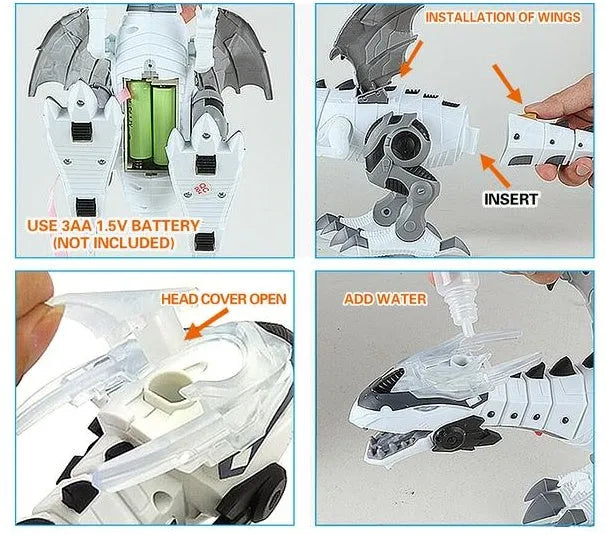 USE 3AA 1.5V BATTERY (NOT INCLUDED)

INSTALLATION OF WINGS

INSERT

HEAD COVER OPEN

ADD WATER