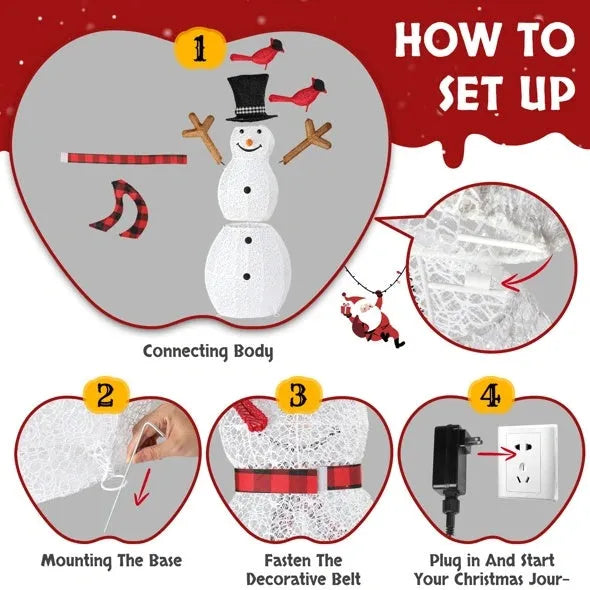 HOW TO SET UP

1

Connecting Body

2

Mounting The Base

3

Fasten The Decorative Belt

4

Plug in And Start Your Christmas Jour-